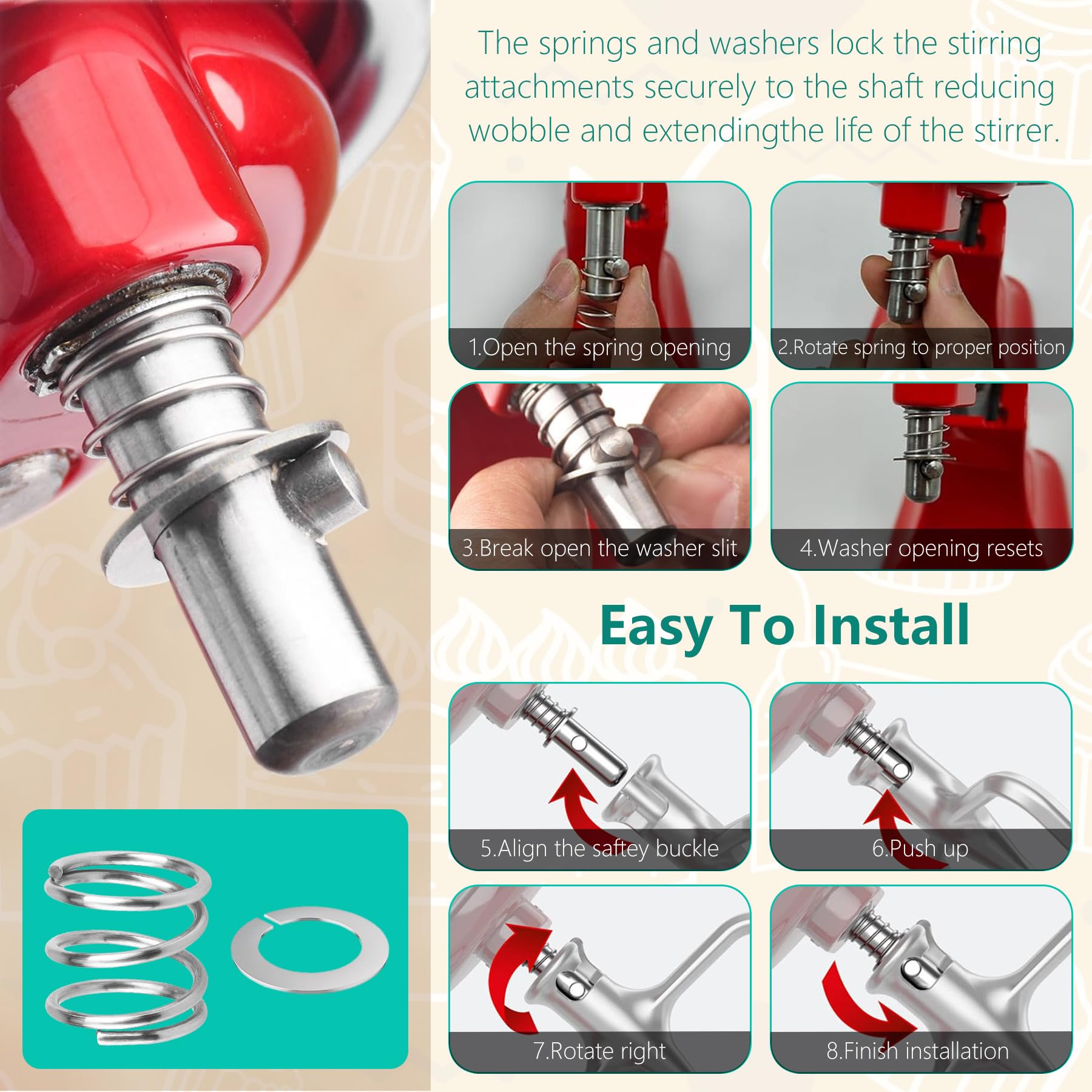 The springs and washers lock the stirring attachments securely to the shaft reducing wobble and extendingthe life of the stirrer.

1.Open the spring opening

2.Rotate spring to proper position

3.Break open the washer slit

4.Washer opening resets

Easy To Install

5.Align the saftey buckle

6.Push up

7.Rotate right

8.Finish installation